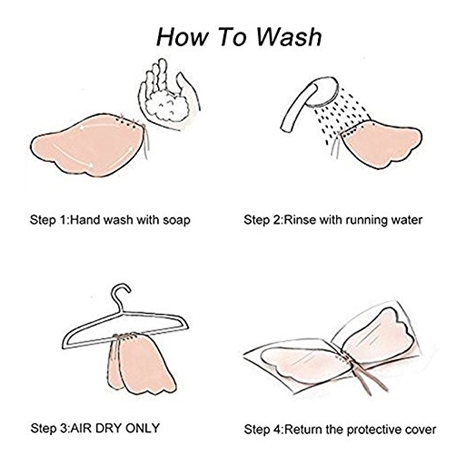 How To Wash

Step 1:Hand wash with soap

Step 2:Rinse with running water

Step 3:AIR DRY ONLY

Step 4:Return the protective cover